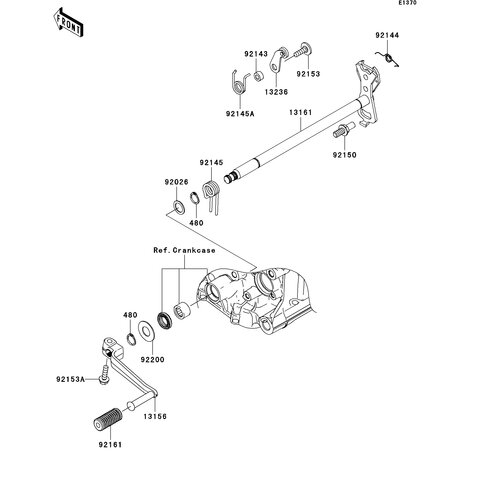 E1370

FRONT

92144
92143
92153
13236
92145A
13161
92150
92145
92026
480
Ref.Crankcase
480
92200
92153A
13156
92161