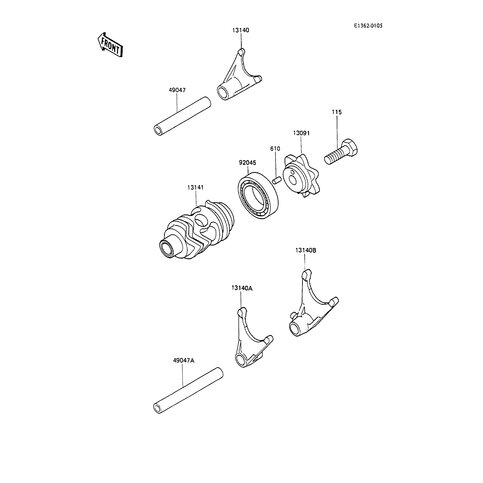 E1362-0105

FRONT

13140

49047

115

13091

610

92045

13141

13140B

13140A

49047A