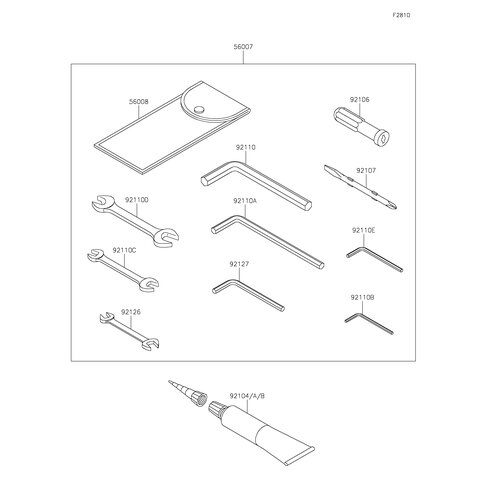 F2810

56007

56008

92106

92110

92107

92110D

92110A

92110E

92110C

92127

92110B

92126

92104/A/B