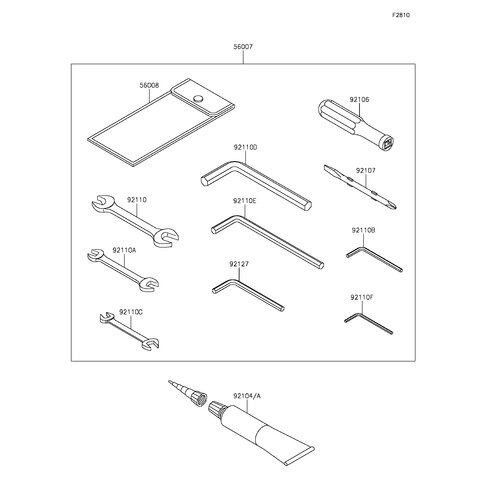 F2810

56007

56008

92106

92110D

92107

92110

92110E

92110B

92110A

92127

92110F

92110C

92104/A