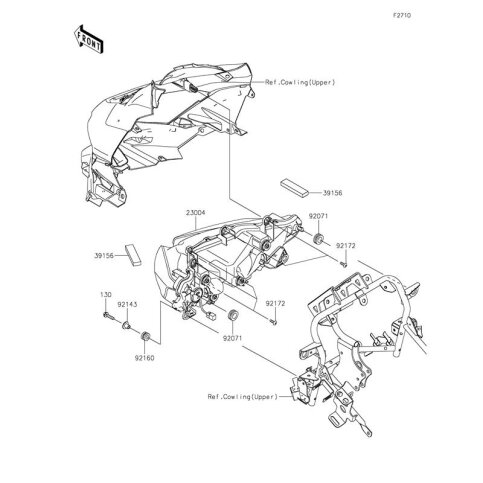 F2710

FRONT

Ref.Cowling(Upper)

39156

23004

92071

92172

39156

130

92143

92172

92071

92160

Ref.Cowling(Upper)