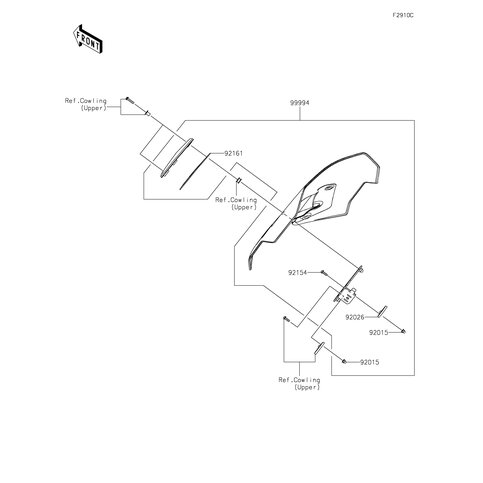 F2910C

FRONT

Ref.Cowling
(Upper)

99994

92161

Ref.Cowling
(Upper)

92154

92026

92015

92015

Ref.Cowling
(Upper)