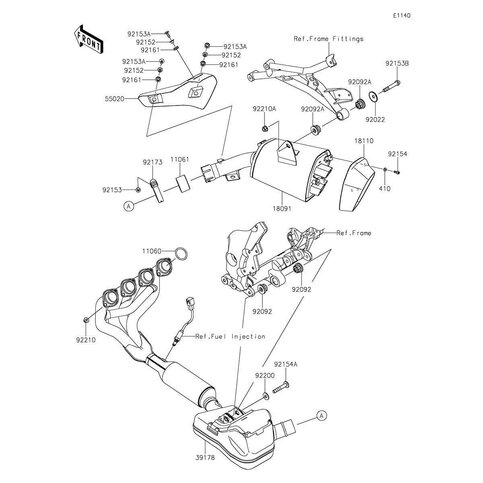 E1140

FRONT

92153A
92152
92161
92153A
92152
92161
92153A
92152
92161
55020

Ref.Frame Fittings
92153B
92092A
92022
92210A
92092A
18110
92154
410
92173
11061
92153
A
18091

Ref.Frame
11060
92092
92092
92210
Ref.Fuel Injection
92154A
92200
A
39178