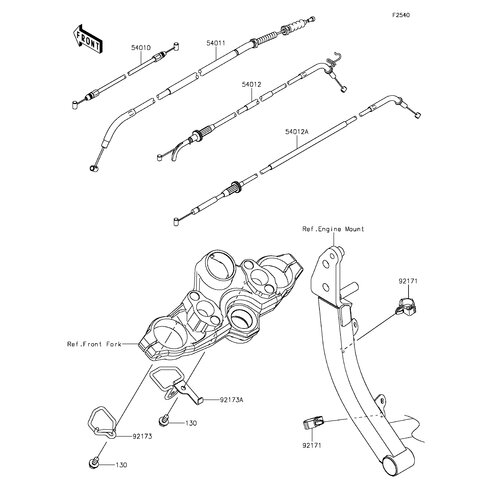 F2540

FRONT

54010

54011

54012

54012A

Ref.Engine Mount

92171

Ref.Front Fork

92173A

130

92173

130

92171