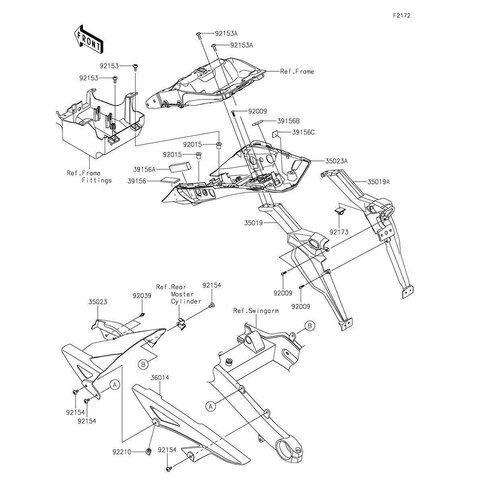 F2172

FRONT

92153A
92153A
92153
92153
Ref.Frame
92009
39156B
39156C
92015
92015
35023A
39156A
39156
Ref.Frame Fittings
35019A
35019
92173
92009
92009
Ref.Rear Master Cylinder
92154
35023
92039
Ref.Swingarm
B
B
36014
A
A
92154
92154
92210
92154