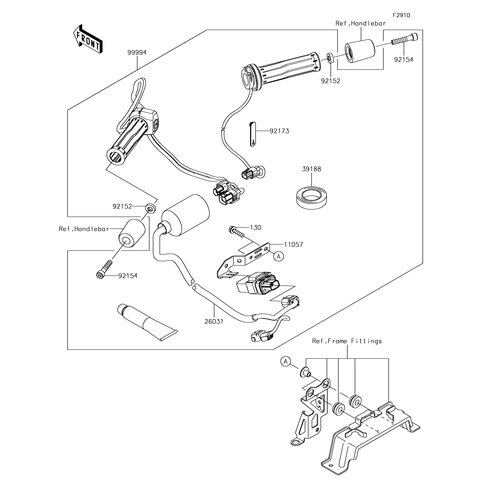 F2910
FRONT
Ref.Handlebar
99994
92154
92152
92173
39188
92152
Ref.Handlebar
130
11057
A
92154
26031
Ref.Frame Fittings
A