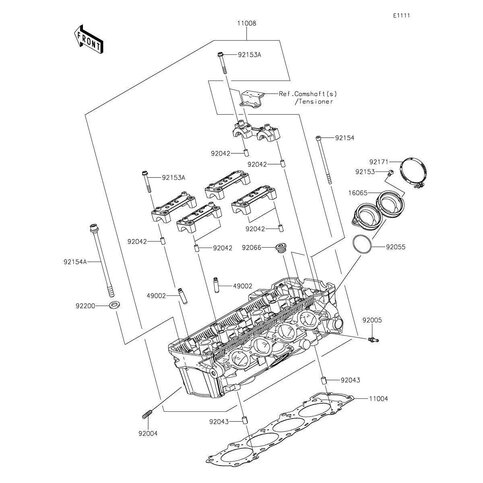 E1111

FRONT

11008

92153A

Ref.Camshaft(s) /Tensioner

92154

92042

92042

92171

92153

92153A

16065

92042

92042

92042

92066

92055

92154A

49002

49002

92200

92005

92043

11004

92043

92004