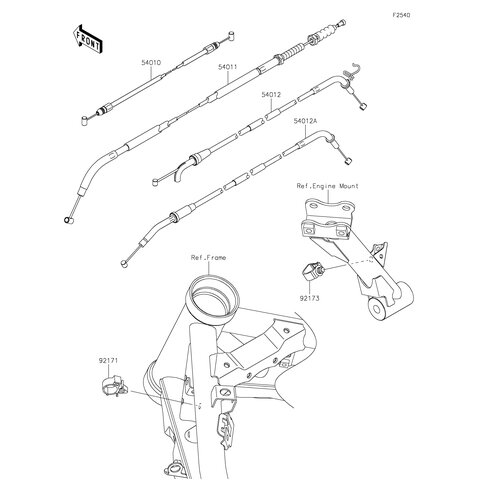 F2540

FRONT

54010

54011

54012

54012A

Ref.Engine Mount

Ref.Frame

92173

92171