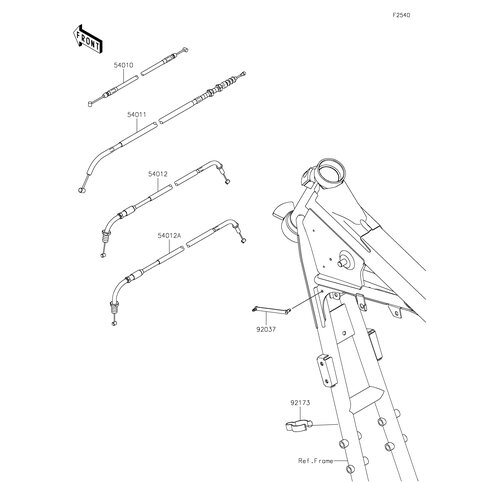 F2540

FRONT

54010

54011

54012

54012A

92037

92173

Ref.Frame