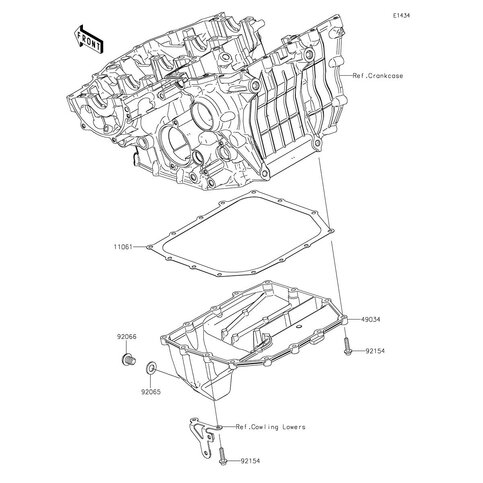 E1434

FRONT

Ref.Crankcase

11061

49034

92066

92154

92065

Ref.Cowling Lowers

92154