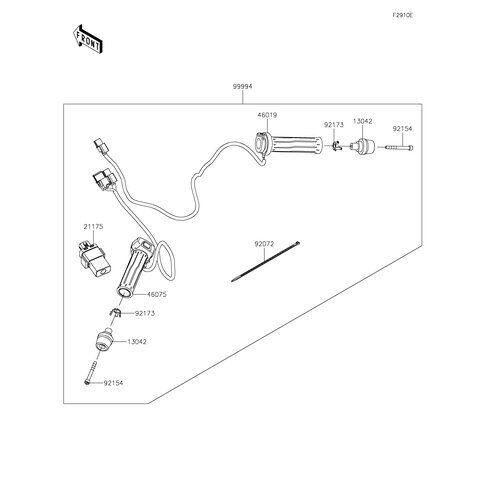 F2910E

FRONT

99994

46019

92173

13042

92154

21175

92072

46075

92173

13042

92154