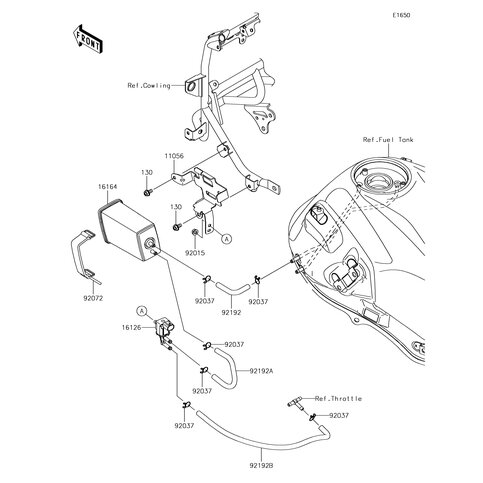 E1650

FRONT

Ref.Cowling

Ref.Fuel Tank

11056

130

16164

130

92015

A

92072

92037

92192

92037

A

16126

92037

92192A

92037

Ref.Throttle

92037

92037

92192B