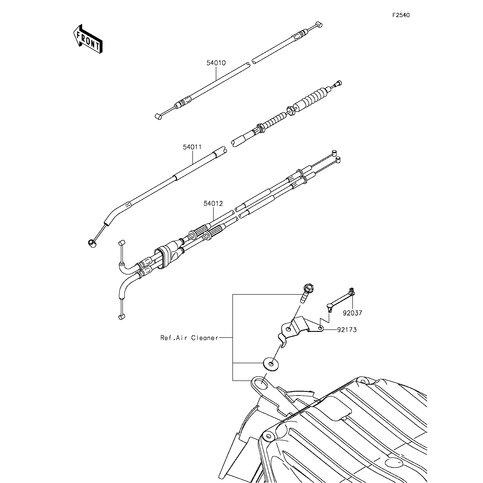 F2540

FRONT

54010

54011

54012

92037

92173

Ref.Air Cleaner