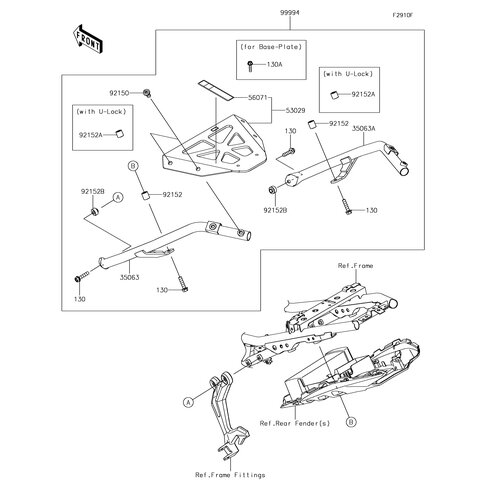 99994

F2910F

FRONT

(for Base-Plate)

130A

(with U-Lock)

92152A

92150

56071

53029

(with U-Lock)

92152A

130

92152

35063A

B

92152B

A

92152

92152B

130

35063

130

130

Ref.Frame

A

Ref.Rear Fender(s)

B

Ref.Frame Fittings