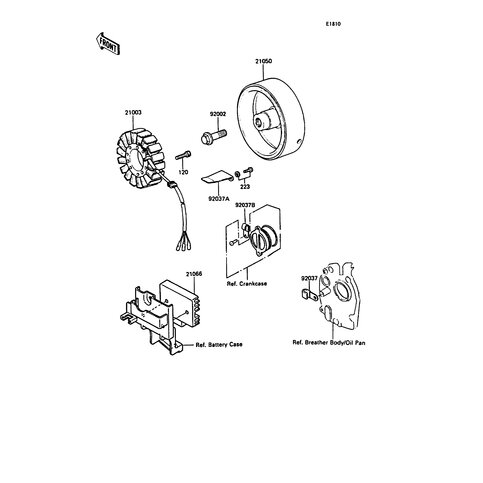 E1810

FRONT

21050

21003

92002

120

223

92037A

92037B

Ref. Crankcase

21066

92037

Ref. Battery Case

Ref. Breather Body/Oil Pan