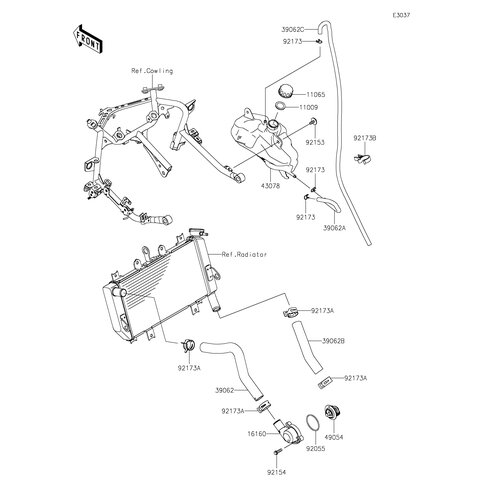 E3037

FRONT

39062C
92173

Ref.Cowling

11065
11009
92153
92173B
92173
43078
92173
39062A

Ref.Radiator

92173A
39062B
92173A
92173A
39062
92173A
16160
92055
49054
92154