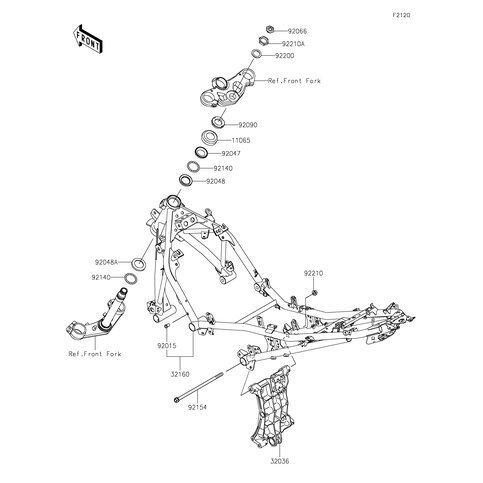 F2120

FRONT

92066
92210A
92200
Ref.Front Fork
92090
11065
92047
92140
92048
92048A
92140
92210
Ref.Front Fork
92015
32160
92154
32036