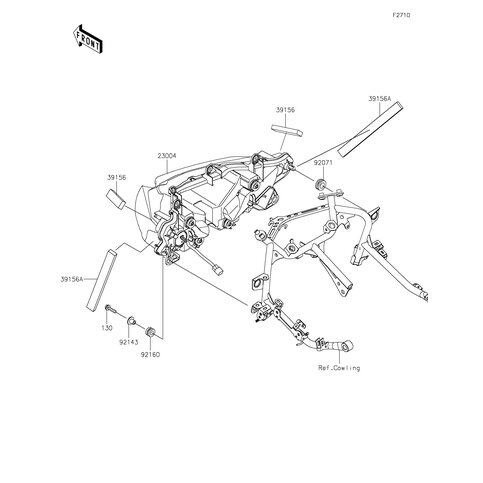 F2710

FRONT

39156A

39156

23004

92071

39156

39156A

130

92143

92160

Ref.Cowling