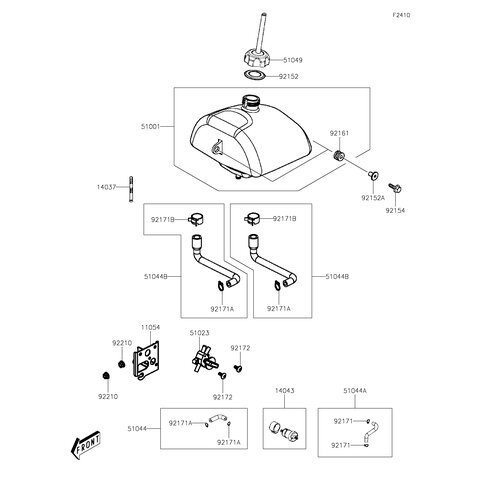 F2410

51049
92152
51001
92161
14037
92152A
92154
92171B
92171B
51044B
51044B
92171A
92171A
11054
51023
92210
92172
92210
92172
14043
51044A
51044
92171A
92171A
92171
92171
FRONT