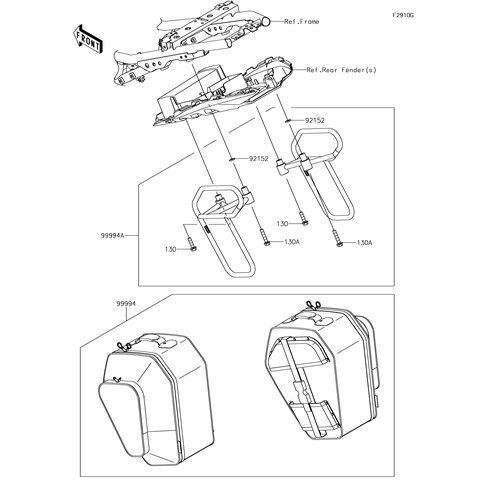 F2910G

FRONT

Ref.Frame

Ref.Rear Fender(s)

92152

92152

99994A

130

130A

130

130A

99994