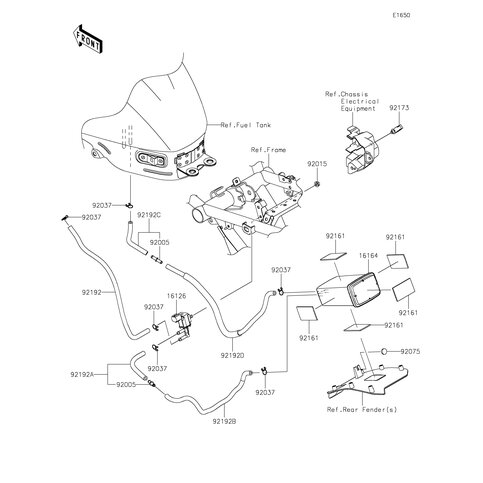 E1650

FRONT

Ref.Chassis Electrical Equipment

92173

Ref.Fuel Tank

Ref.Frame

92015

92037

92037

92192C

92005

92161

92161

16164

92037

92192

16126

92037

92161

92161

92161

92037

92192D

92075

92192A

92005

92037

92192B

Ref.Rear Fender(s)