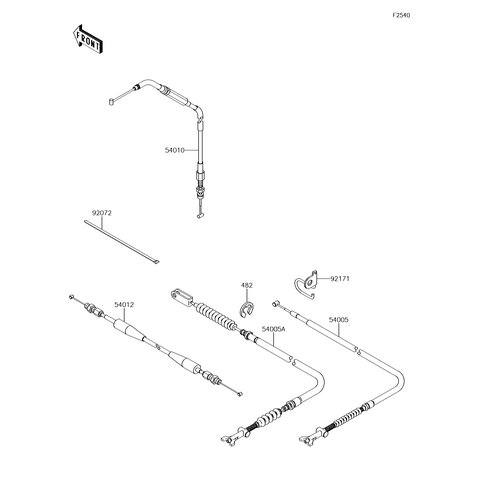 F2540

FRONT

54010

92072

482

92171

54012

54005A

54005