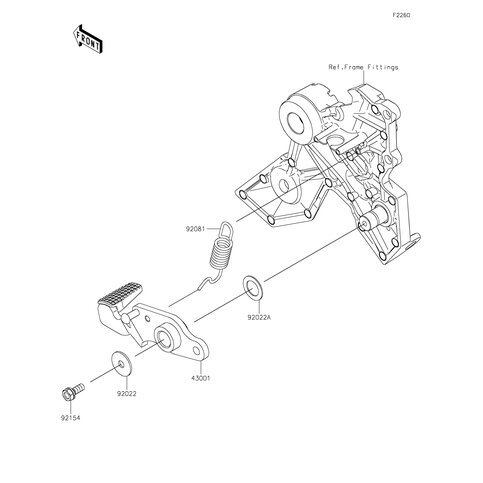 F2260

FRONT

Ref.Frame Fittings

92081

92022A

43001

92022

92154