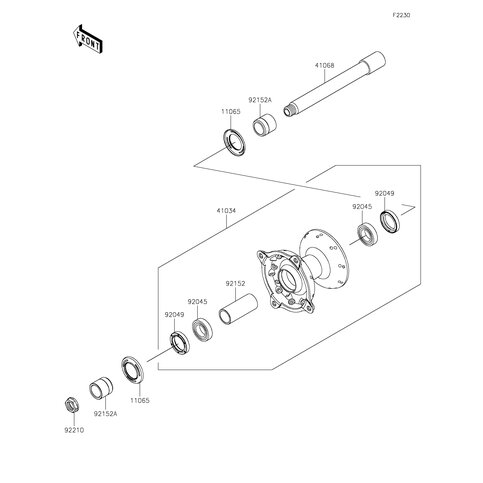 F2230

FRONT

41068

92152A

11065

92049

92045

41034

92152

92045

92049

11065

92152A

92210