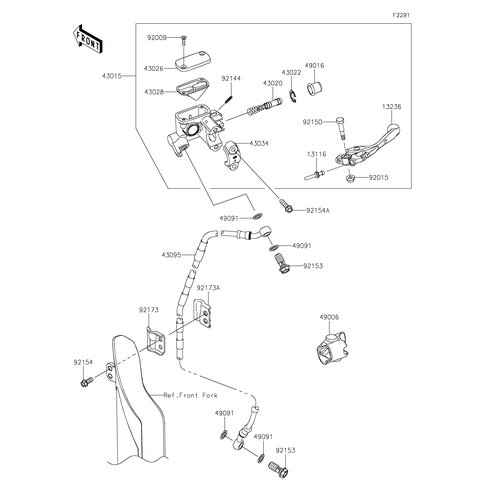 F2291

FRONT

92009
43026
43015
43028
92144
43020
43022
49016
13236
92150
43034
13116
92015
92154A
49091
49091
43095
92153
92173A
92173
49006
92154
Ref.Front Fork
49091
49091
92153