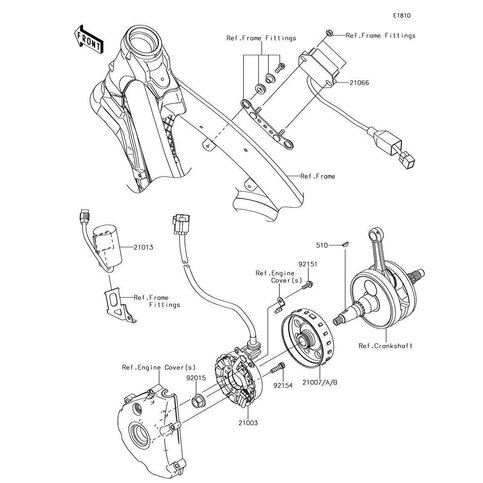 E1810

FRONT

Ref.Frame Fittings

Ref.Frame Fittings

21066

Ref.Frame

21013

Ref.Frame Fittings

510

92151

Ref.Engine Cover(s)

Ref.Crankshaft

Ref.Engine Cover(s)

92015

92154

21007/A/B

21003