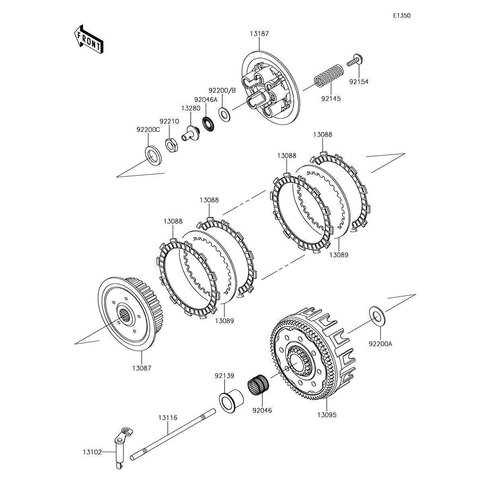 E1350

FRONT

13187

92154

92145

92200/B

92046A

13280

92210

92200C

13088

13088

13088

13088

13089

13089

13087

92200A

92139

92046

13095

13116

13102