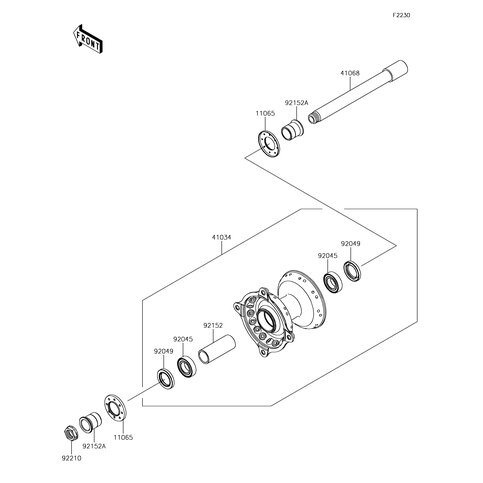 F2230

FRONT

41068

92152A

11065

41034

92049

92045

92152

92045

92049

11065

92152A

92210