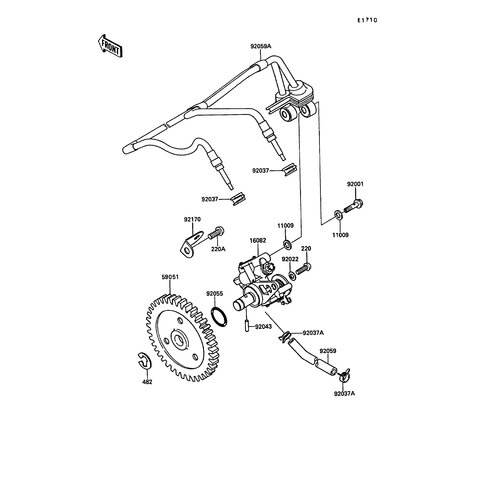 E1710

FRONT

92059A

92037

92037

92001

92170

11009

11009

220A

16082

220

92022

59051

92055

92043

92037A

92059

482

92037A