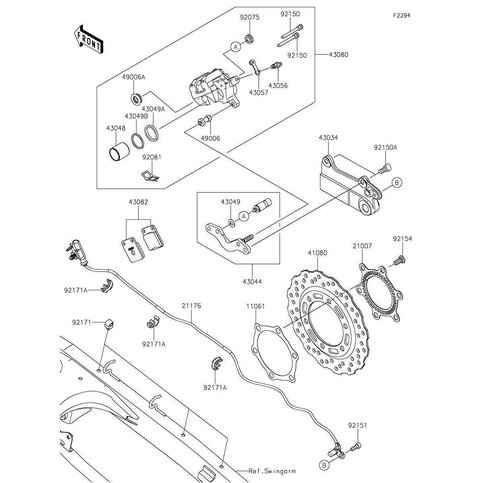 F2294

FRONT

92075
92150
92150
43080
A
43057
43056
49006A
43049A
43049B
43048
49006
92081
43034
92150A
B
43082
43049
A
43044
41080
21007
92154
92171A
21176
11061
92171
92171A
92171A
92151
B
Ref.Swingarm