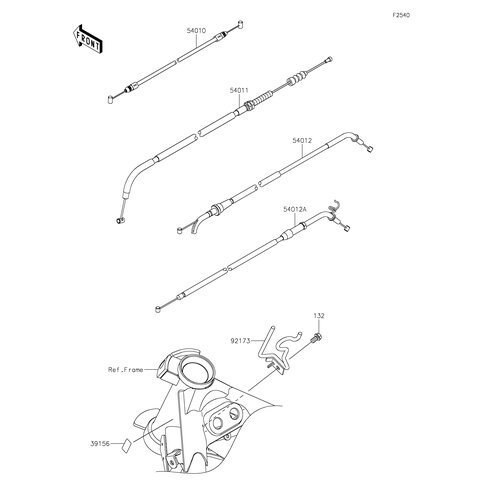 F2540

FRONT

54010

54011

54012

54012A

132

92173

Ref.Frame

39156