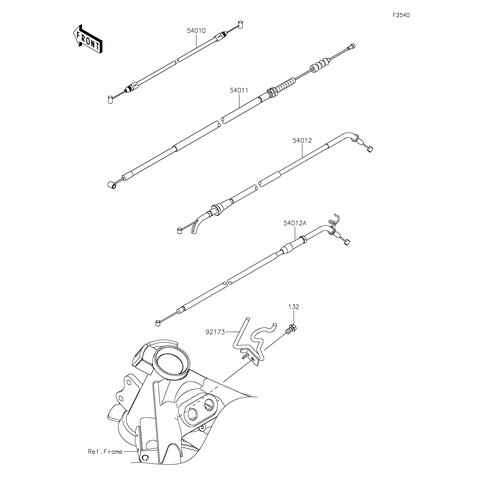 F2540

FRONT

54010

54011

54012

54012A

132

92173

Ref.Frame