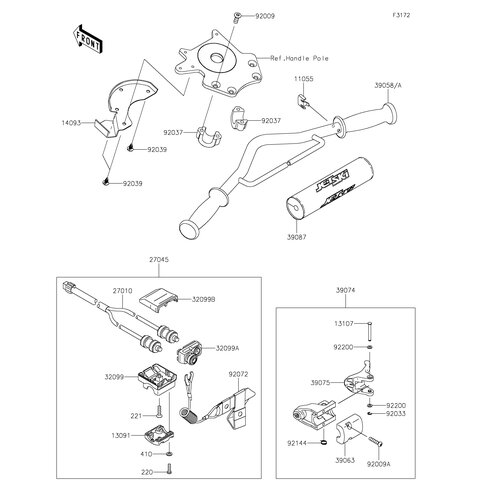 F3172

FRONT

92009

Ref.Handle Pole

11055

39058/A

14093

92037

92037

92039

92039

JETSKI

39087

27045

27010

32099B

32099A

32099

92072

221

13091

410

220

39074

13107

92200

39075

92200

92033

92144

39063

92009A