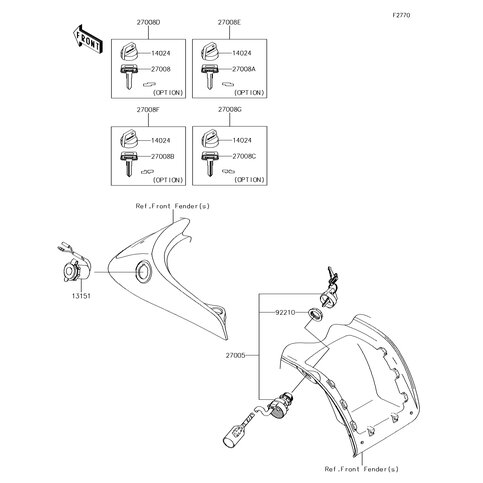 F2770

FRONT

27008D
14024
27008
(OPTION)

27008E
14024
27008A
(OPTION)

27008F
14024
27008B
(OPTION)

27008G
14024
27008C
(OPTION)

Ref.Front Fender(s)

13151

92210

27005

Ref.Front Fender(s)